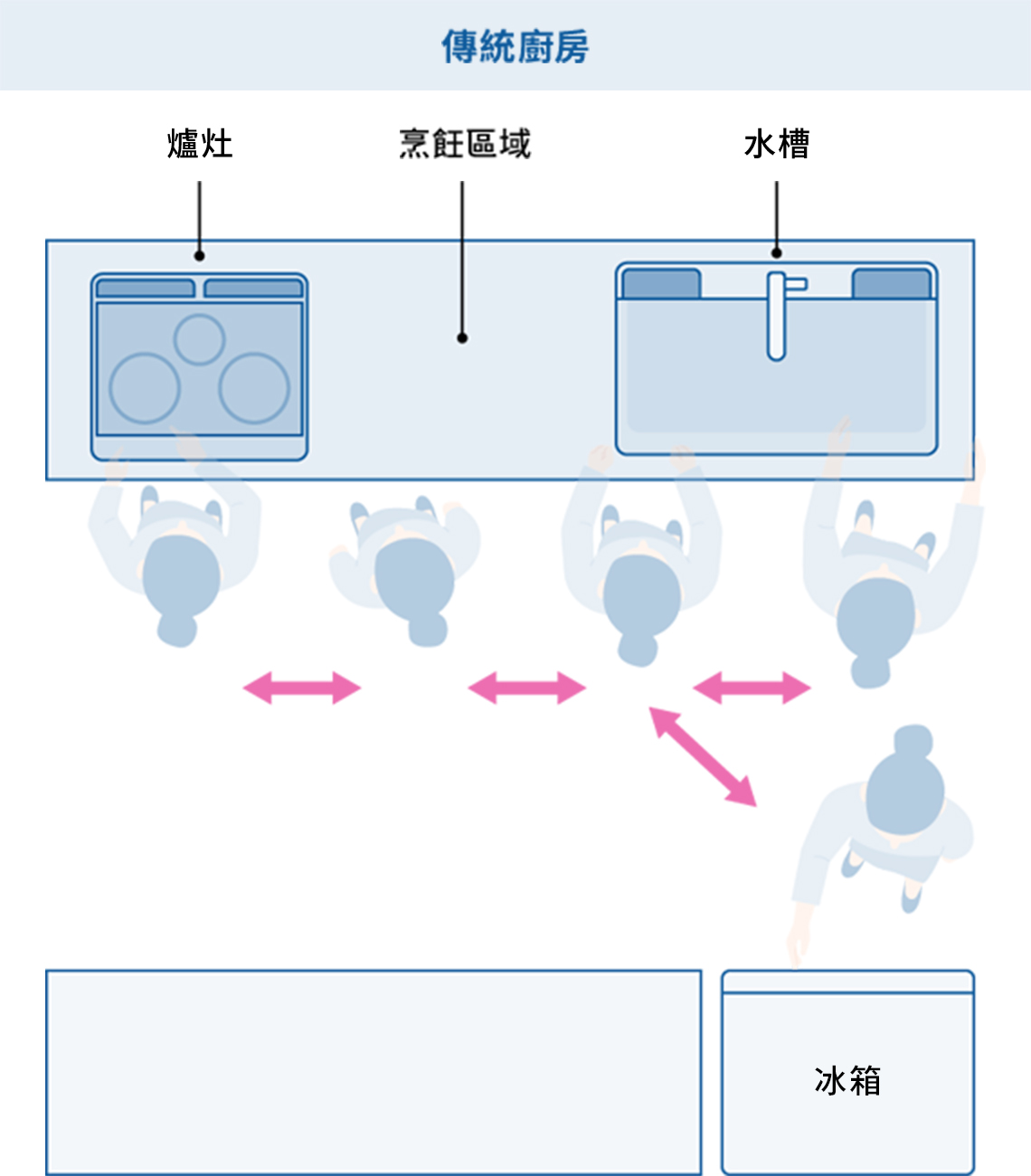 傳統廚房

爐灶

烹飪區域

水槽

冰箱